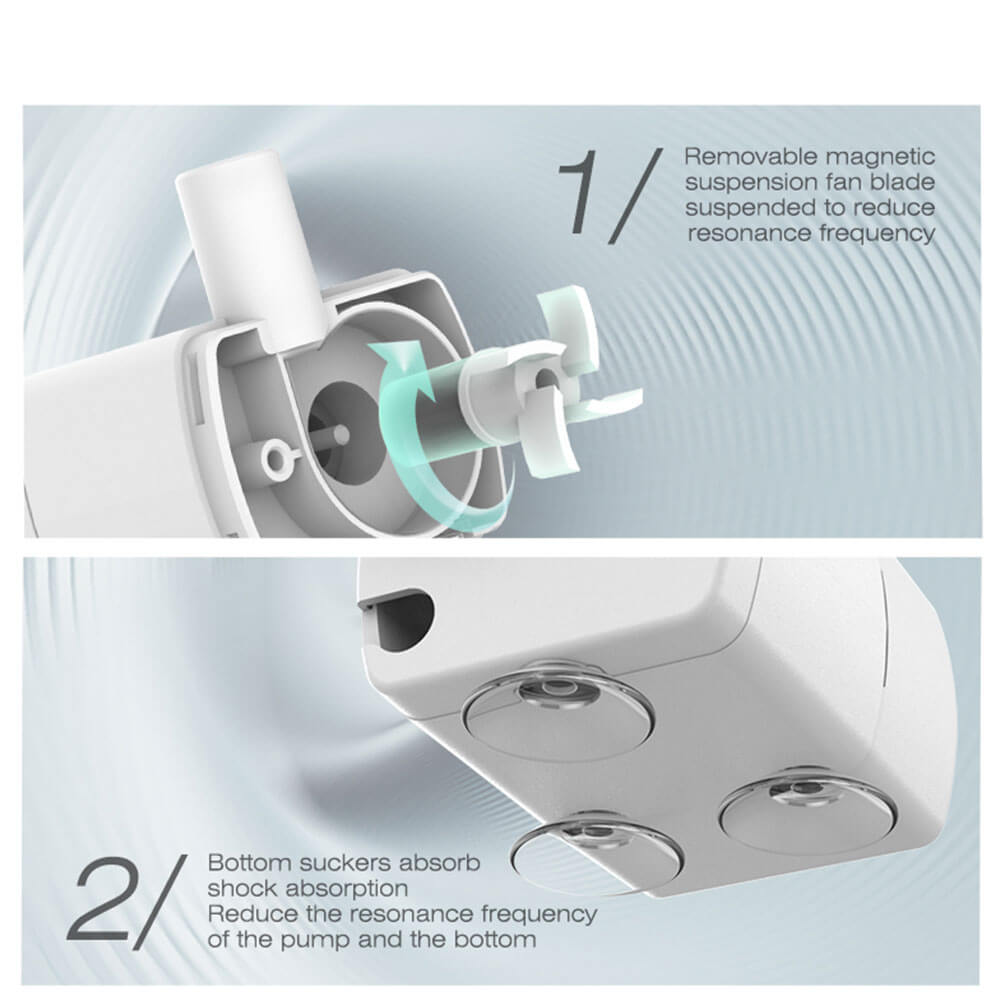 1/ Removable magnetic suspension fan blade suspended to reduce resonance frequency

2/ Bottom suckers absorb shock absorption
Reduce the resonance frequency of the pump and the bottom